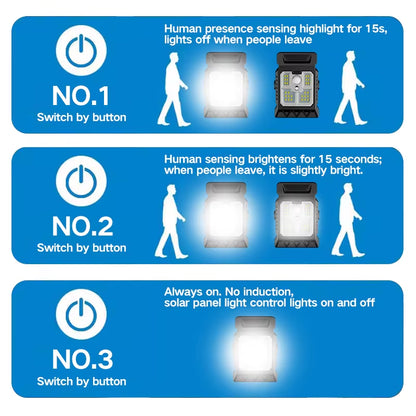 NO.1
Switch by button

Human presence sensing highlight for 15s, lights off when people leave

NO.2
Switch by button

Human sensing brightens for 15 seconds; when people leave, it is slightly bright.

NO.3
Switch by button

Always on. No induction, solar panel light control lights on and off