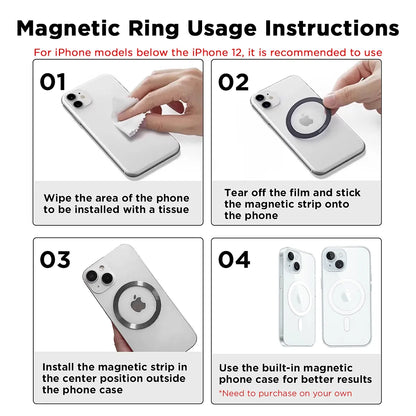 Magnetic Ring Usage Instructions

For iPhone models below the iPhone 12, it is recommended to use

01

Wipe the area of the phone to be installed with a tissue

02

Tear off the film and stick the magnetic strip onto the phone

03

Install the magnetic strip in the center position outside the phone case

04

Use the built-in magnetic phone case for better results

*Need to purchase on your own